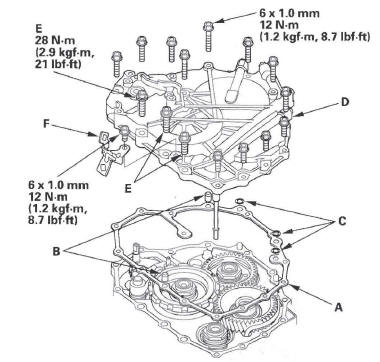 6 x 1.0 mm
12 N·m
(1.2 kgf·m, 8.7 lbf·ft)

E
28 N·m
(2.9 kgf·m,
21 lbf·ft)

D

F

6 x 1.0 mm
12 N·m
(1.2 kgf·m,
8.7 lbf·ft)

E

C

B

A