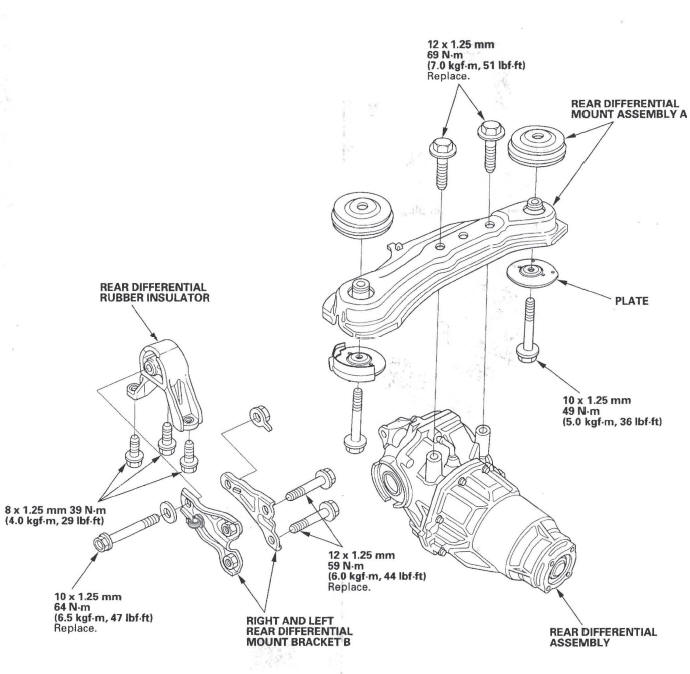 12 x 1.25 mm
69 N·m
(7.0 kgf·m, 51 lbf·ft)
Replace.

REAR DIFFERENTIAL MOUNT ASSEMBLY A

REAR DIFFERENTIAL RUBBER INSULATOR

PLATE

10 x 1.25 mm
49 N·m
(5.0 kgf·m, 36 lbf·ft)

8 x 1.25 mm 39 N·m
(4.0 kgf·m, 29 lbf·ft)

12 x 1.25 mm
59 N·m
(6.0 kgf·m, 44 lbf·ft)
Replace.

10 x 1.25 mm
64 N·m
(6.5 kgf·m, 47 lbf·ft)
Replace.

RIGHT AND LEFT REAR DIFFERENTIAL MOUNT BRACKET B

REAR DIFFERENTIAL ASSEMBLY