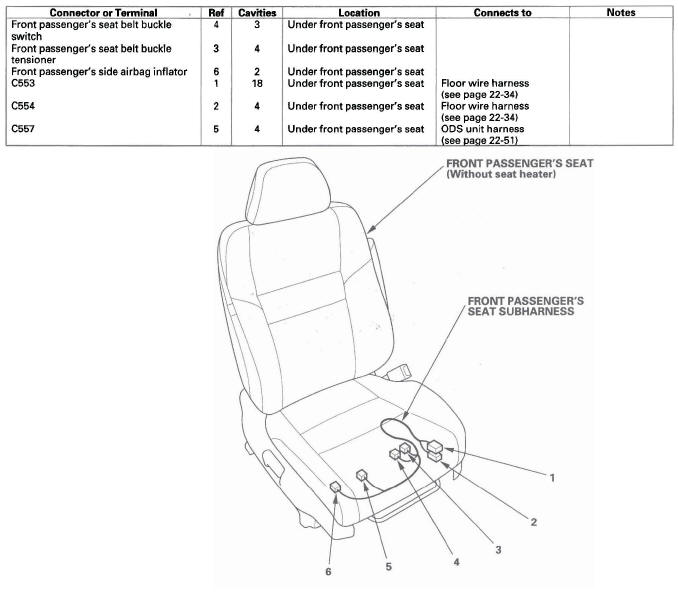 | Connector or Terminal | Ref | Cavities | Location | Connects to | Notes |
|---|---|---|---|---|---|
| Front passenger's seat belt buckle switch | 4 | 3 | Under front passenger's seat | | |
| Front passenger's seat belt buckle tensioner | 3 | 4 | Under front passenger's seat | | |
| Front passenger's side airbag inflator | 6 | 2 | Under front passenger's seat | | |
| C553 | 1 | 18 | Under front passenger's seat | Floor wire harness (see page 22-34) | |
| C554 | 2 | 4 | Under front passenger's seat | Floor wire harness (see page 22-34) | |
| C557 | 5 | 4 | Under front passenger's seat | ODS unit harness (see page 22-51) | |

FRONT PASSENGER'S SEAT (Without seat heater)

FRONT PASSENGER'S SEAT SUBHARNESS

1

2

3

4

5

6